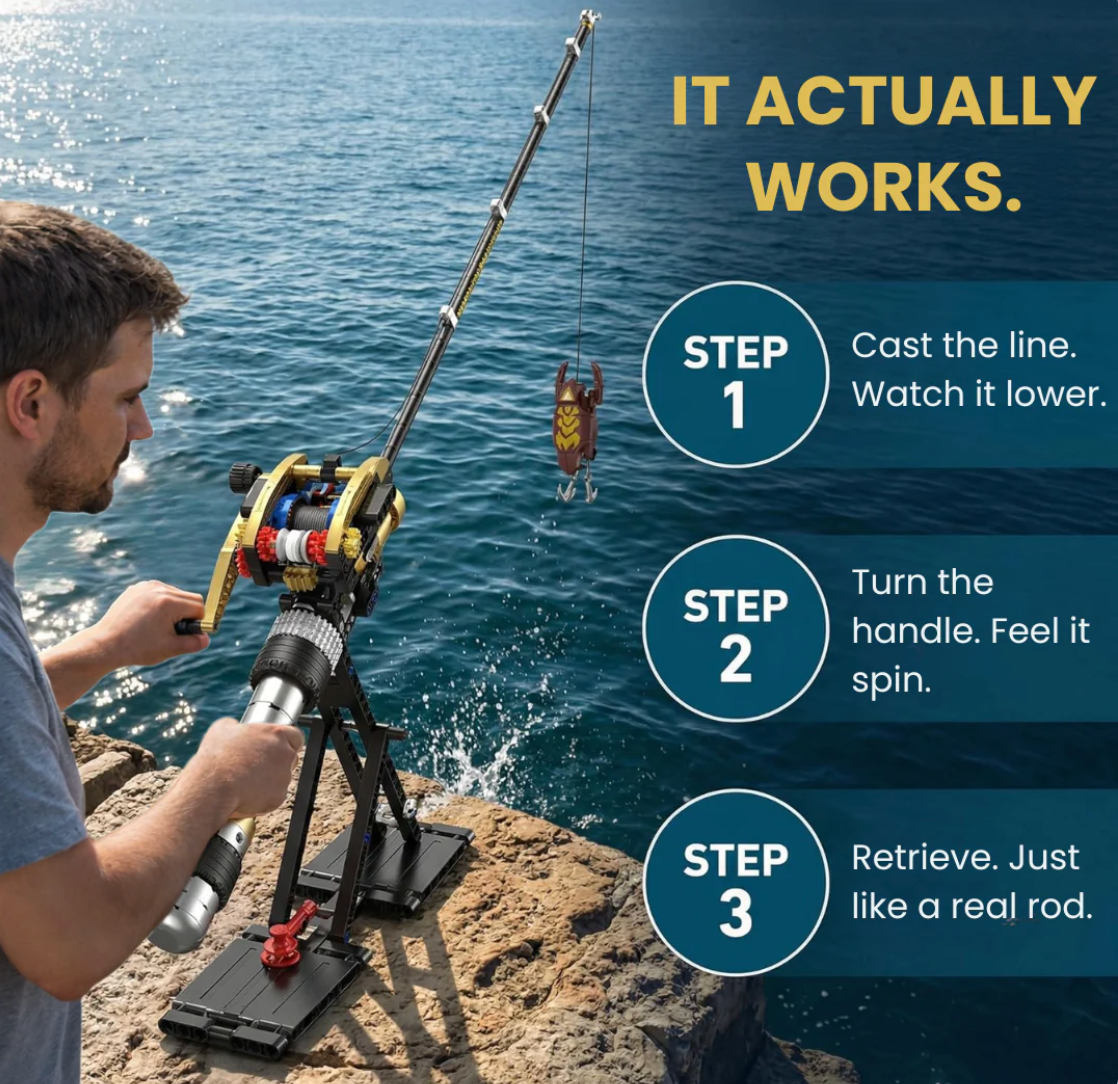 IT ACTUALLY WORKS.

STEP 1

Cast the line. Watch it lower.

STEP 2

Turn the handle. Feel it spin.

STEP 3

Retrieve. Just like a real rod.